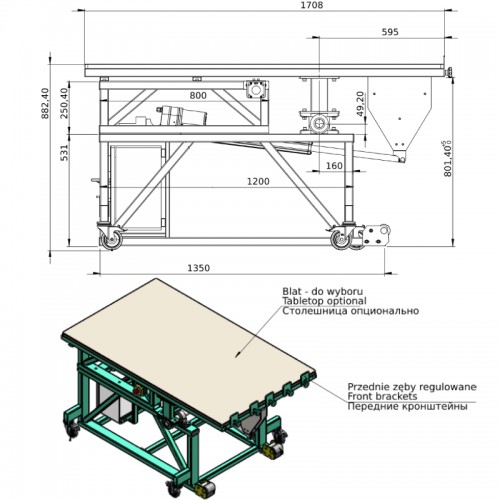 1708

595

882,40

250,40

800

49,20

531

160

1200

$801,40^{+5}_{0}$

1350

Blat - do wyboru
Tabletop optional
Столешница опционально

Przednie zęby regulowane
Front brackets
Передние кронштейны